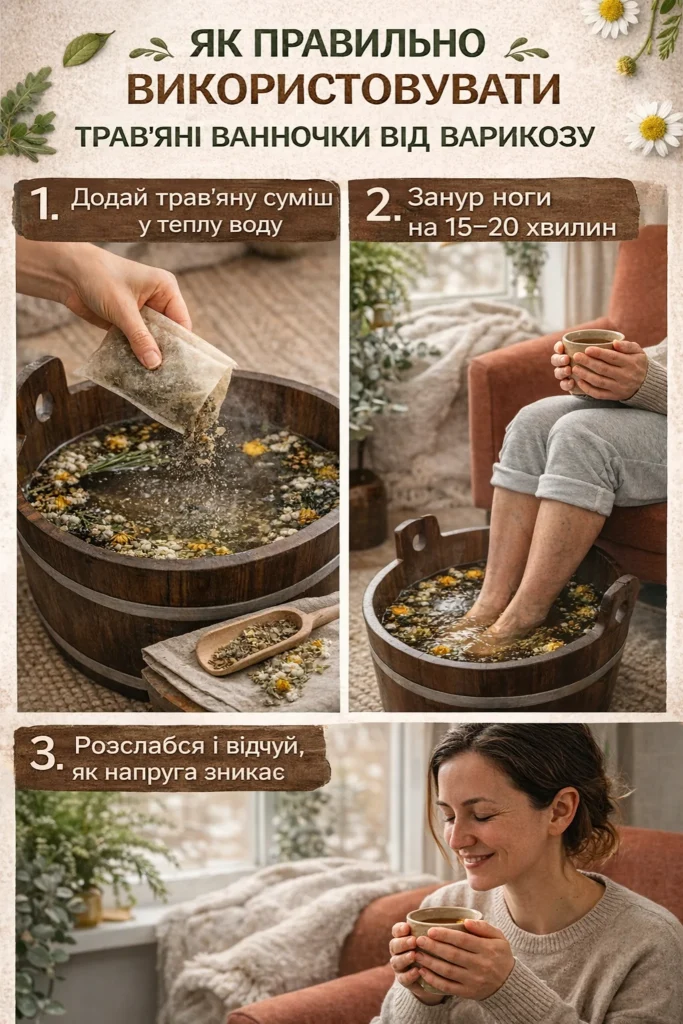 ЯК ПРАВИЛЬНО
ВИКОРИСТОВУВАТИ
ТРАВ'ЯНІ ВАННОЧКИ ВІД ВАРИКОЗУ

1. Додай трав'яну суміш у теплу воду

2. Занур ноги на 15–20 хвилин

3. Розслабся і відчуй, як напруга зникає